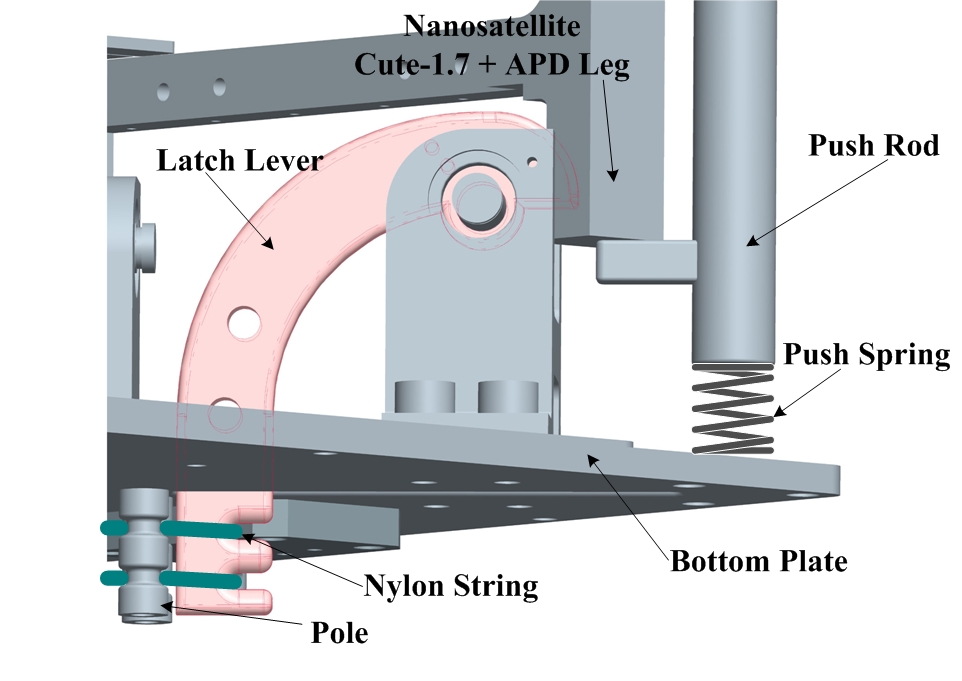 Nanosatellite
Cute-1.7 + APD Leg

Latch Lever

Push Rod

Push Spring

Bottom Plate

Nylon String

Pole